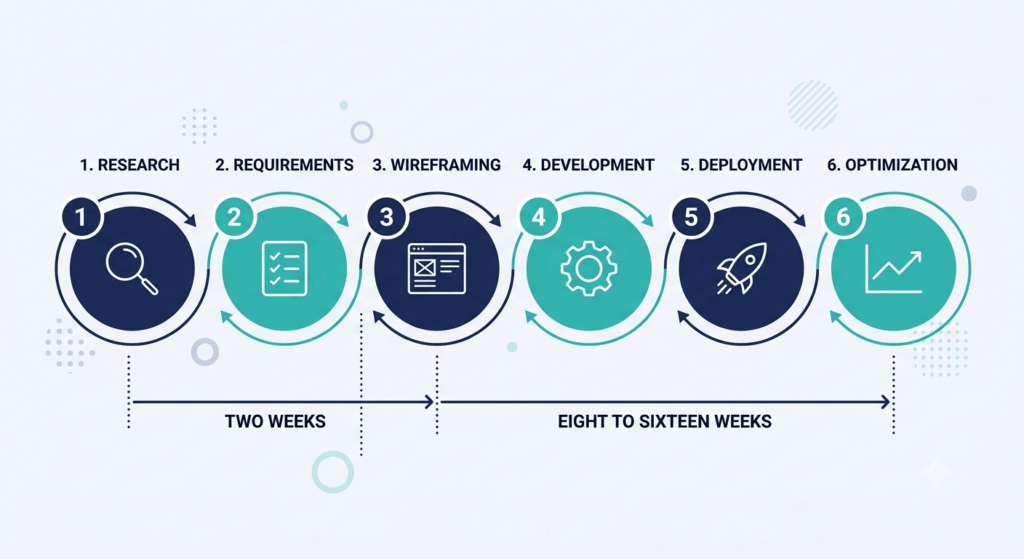 1. RESEARCH
2. REQUIREMENTS
3. WIREFRAMING
4. DEVELOPMENT
5. DEPLOYMENT
6. OPTIMIZATION

1
2
3
4
5
6

TWO WEEKS
EIGHT TO SIXTEEN WEEKS